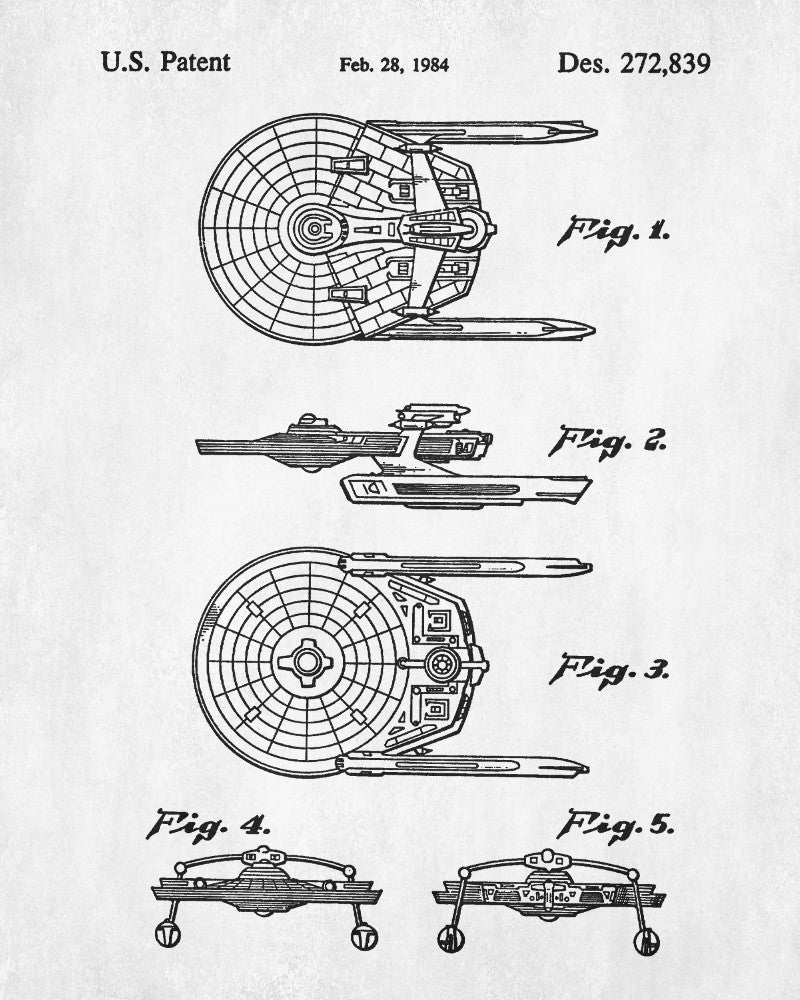 U.S. Patent Feb. 28, 1984 Des. 272,839

Fig. 1.

Fig. 2.

Fig. 3.

Fig. 4.

Fig. 5.