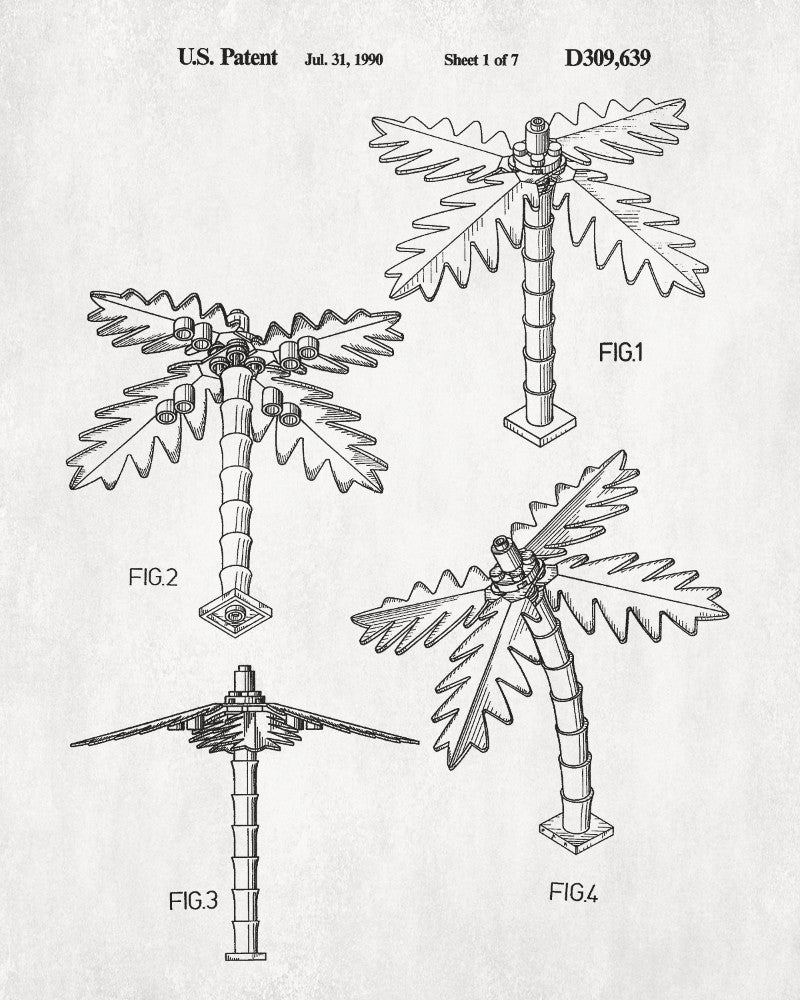 U.S. Patent Jul. 31, 1990 Sheet 1 of 7 D309,639

FIG.1

FIG.2

FIG.3

FIG.4