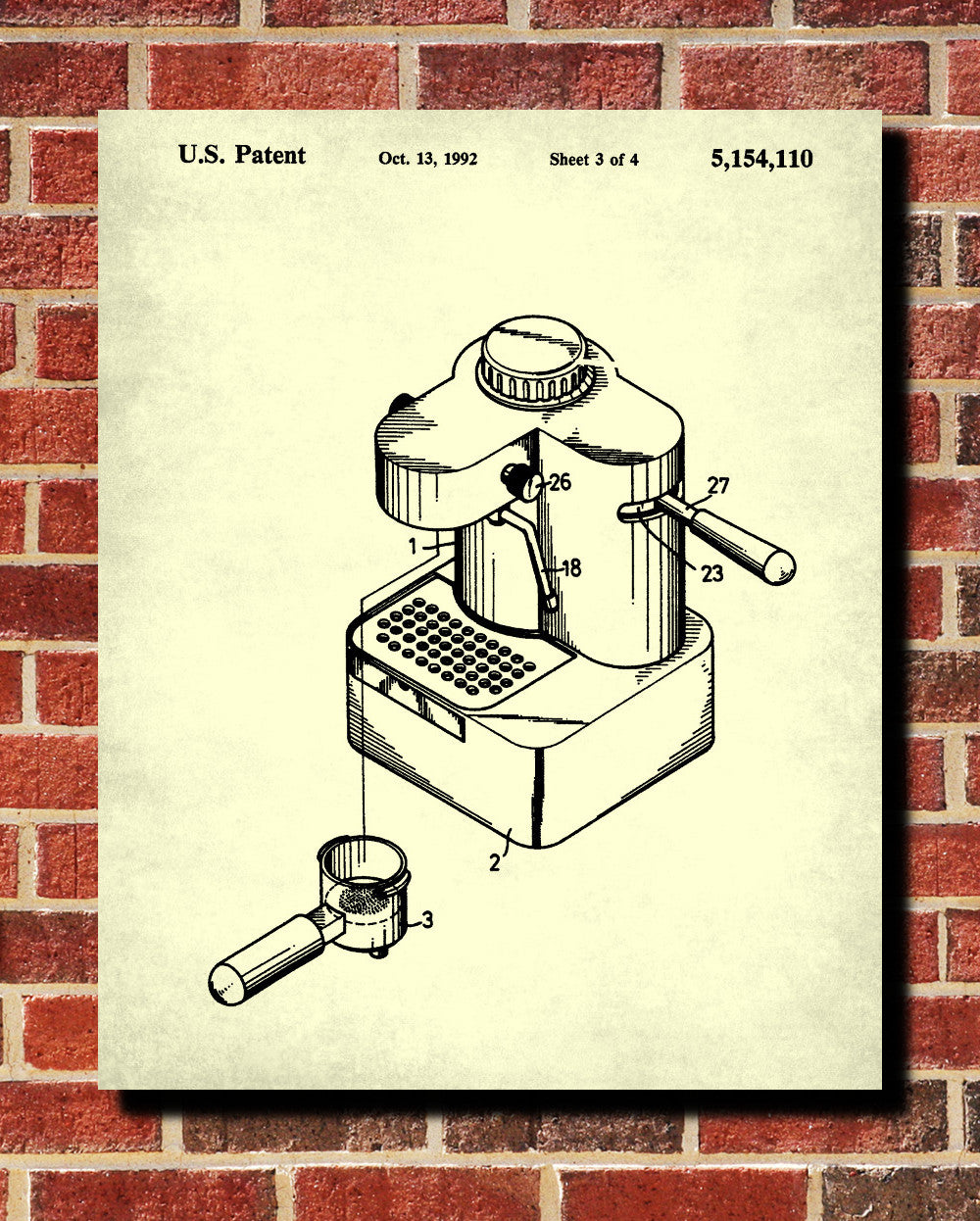 U.S. Patent Oct. 13, 1992 Sheet 3 of 4 5,154,110

26
27
1
18
23
2
3