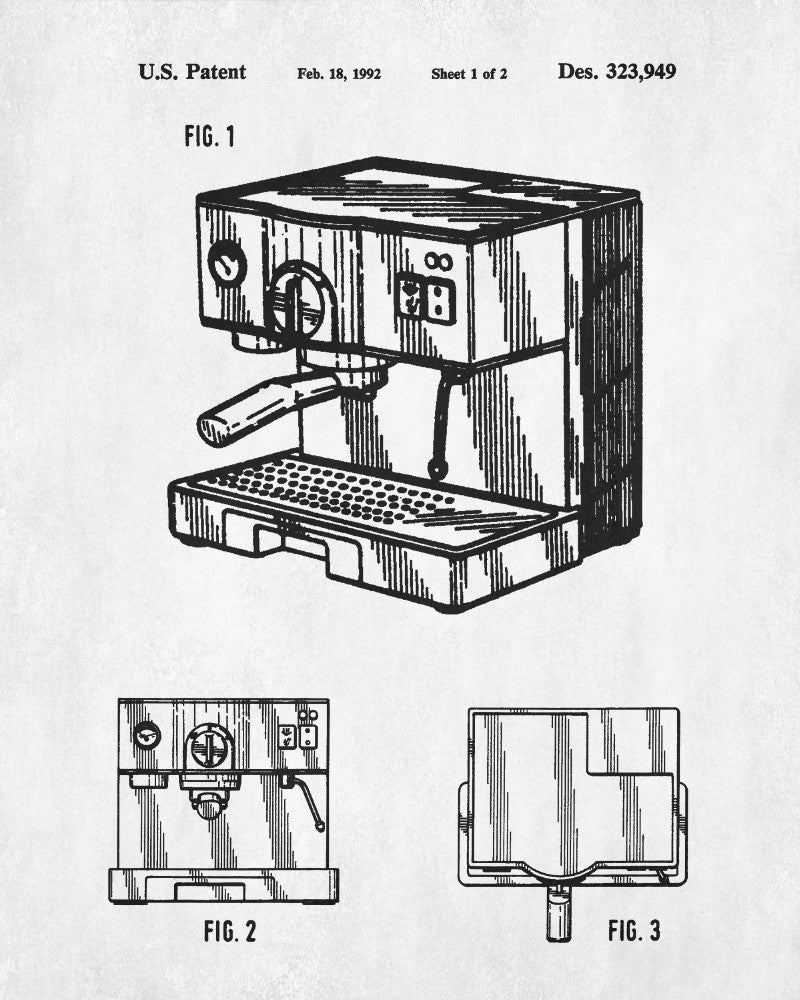 U.S. Patent Feb. 18, 1992 Sheet 1 of 2 Des. 323,949

FIG. 1

FIG. 2

FIG. 3