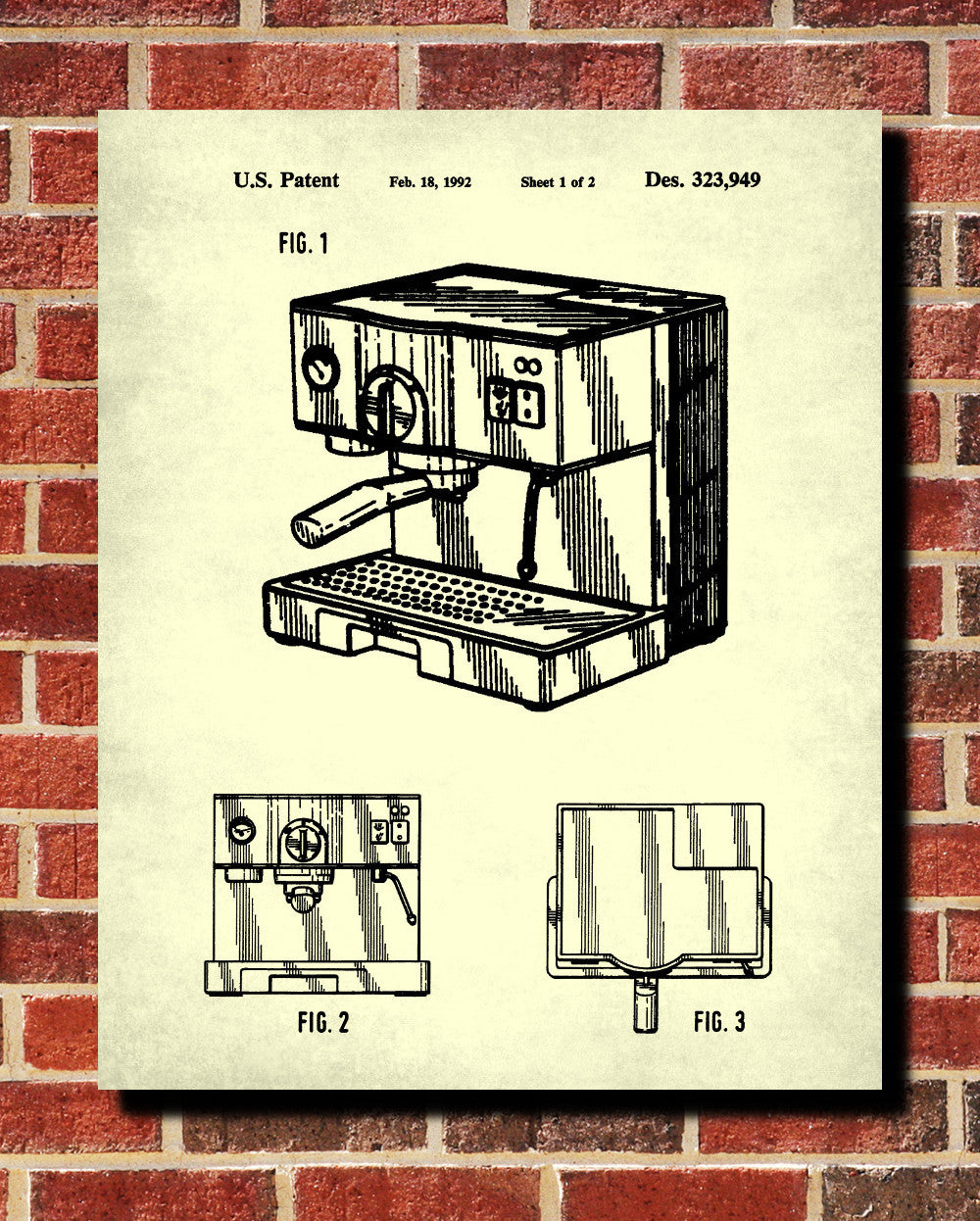 U.S. Patent Feb. 18, 1992 Sheet 1 of 2 Des. 323,949

FIG. 1

FIG. 2

FIG. 3