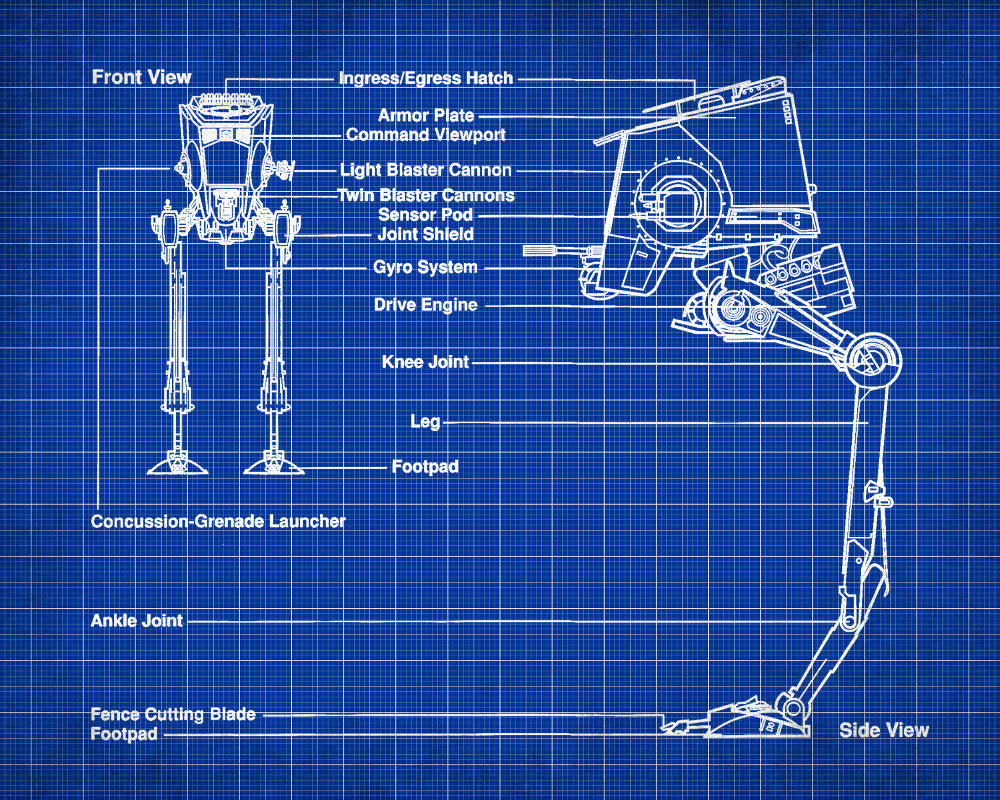 Front View

Ingress/Egress Hatch
Armor Plate
Command Viewport
Light Blaster Cannon
Twin Blaster Cannons
Sensor Pod
Joint Shield
Gyro System
Drive Engine
Knee Joint
Leg
Footpad

Concussion-Grenade Launcher

Ankle Joint

Fence Cutting Blade
Footpad

Side View